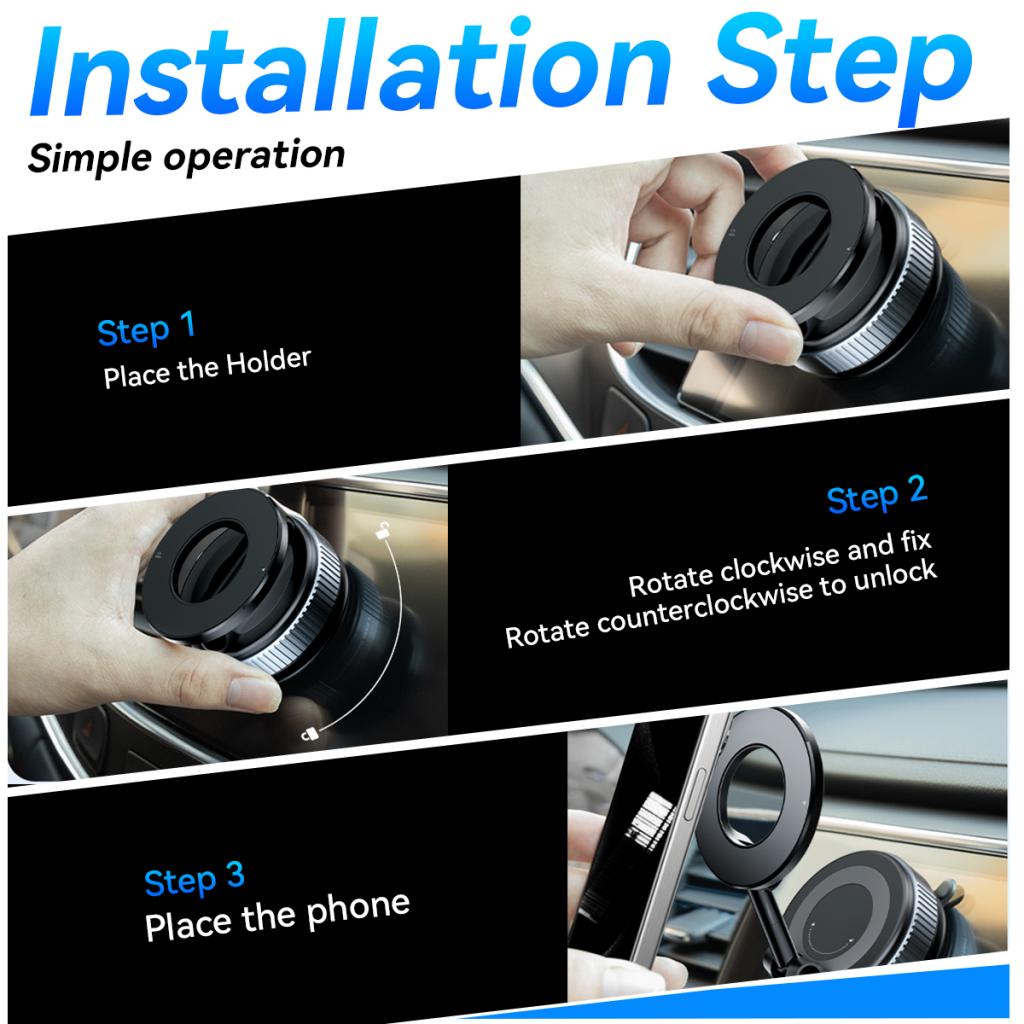 Installation Step
Simple operation

Step 1
Place the Holder

Step 2
Rotate clockwise and fix
Rotate counterclockwise to unlock

Step 3
Place the phone